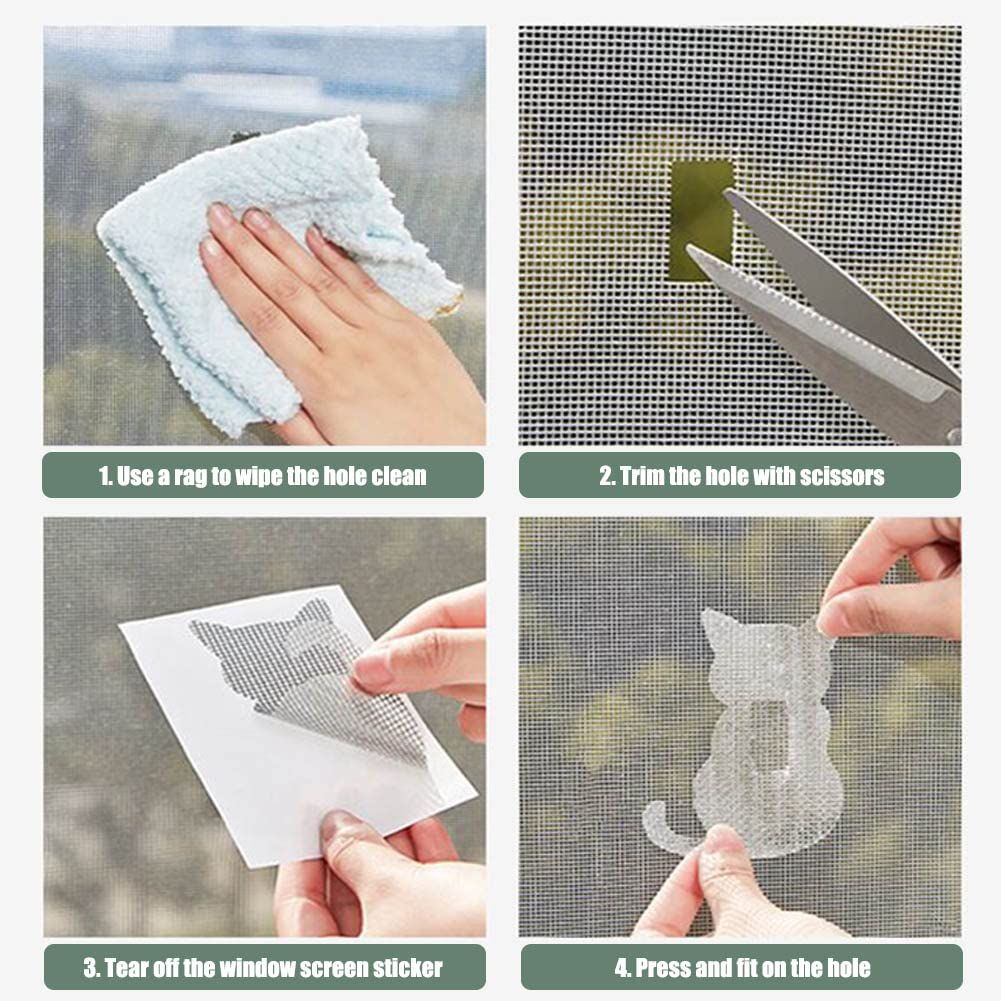 1. Use a rag to wipe the hole clean

2. Trim the hole with scissors

3. Tear off the window screen sticker

4. Press and fit on the hole