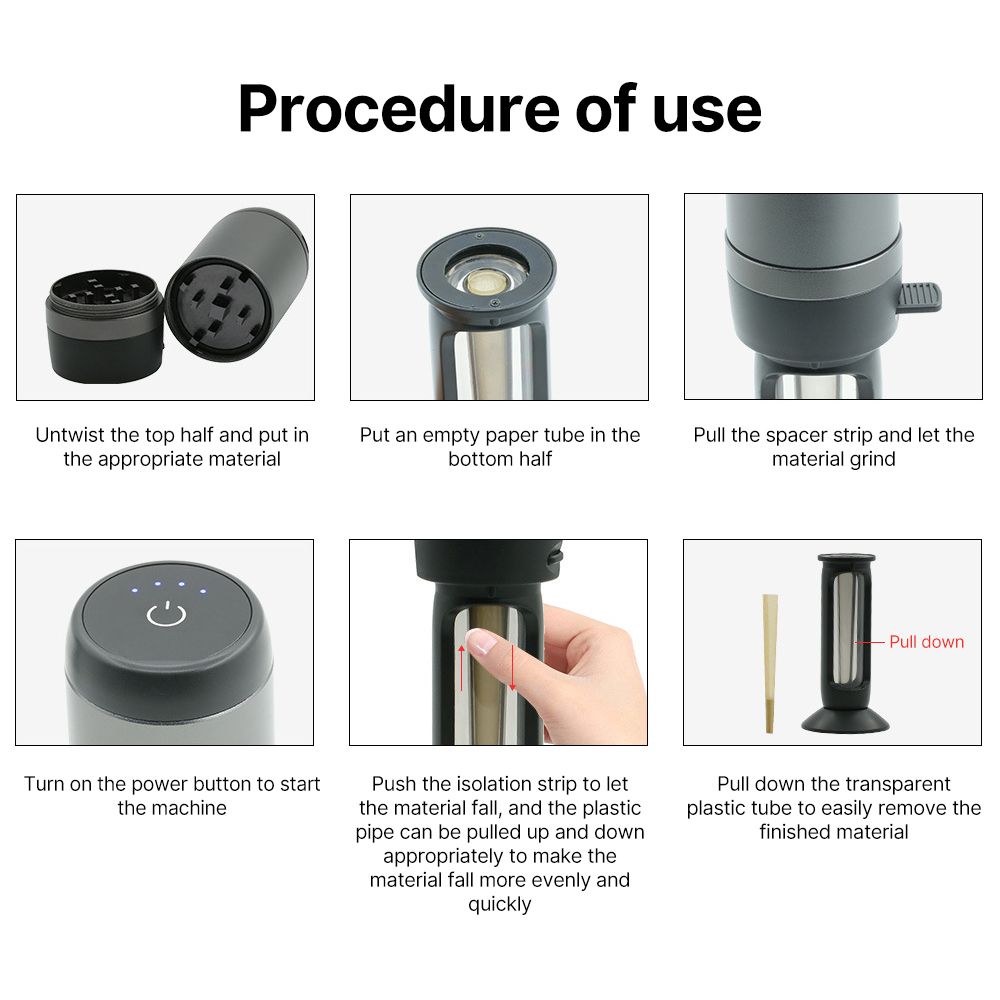 Procedure of use

Untwist the top half and put in the appropriate material

Put an empty paper tube in the bottom half

Pull the spacer strip and let the material grind

Turn on the power button to start the machine

Push the isolation strip to let the material fall, and the plastic pipe can be pulled up and down appropriately to make the material fall more evenly and quickly

Pull down

Pull down the transparent plastic tube to easily remove the finished material