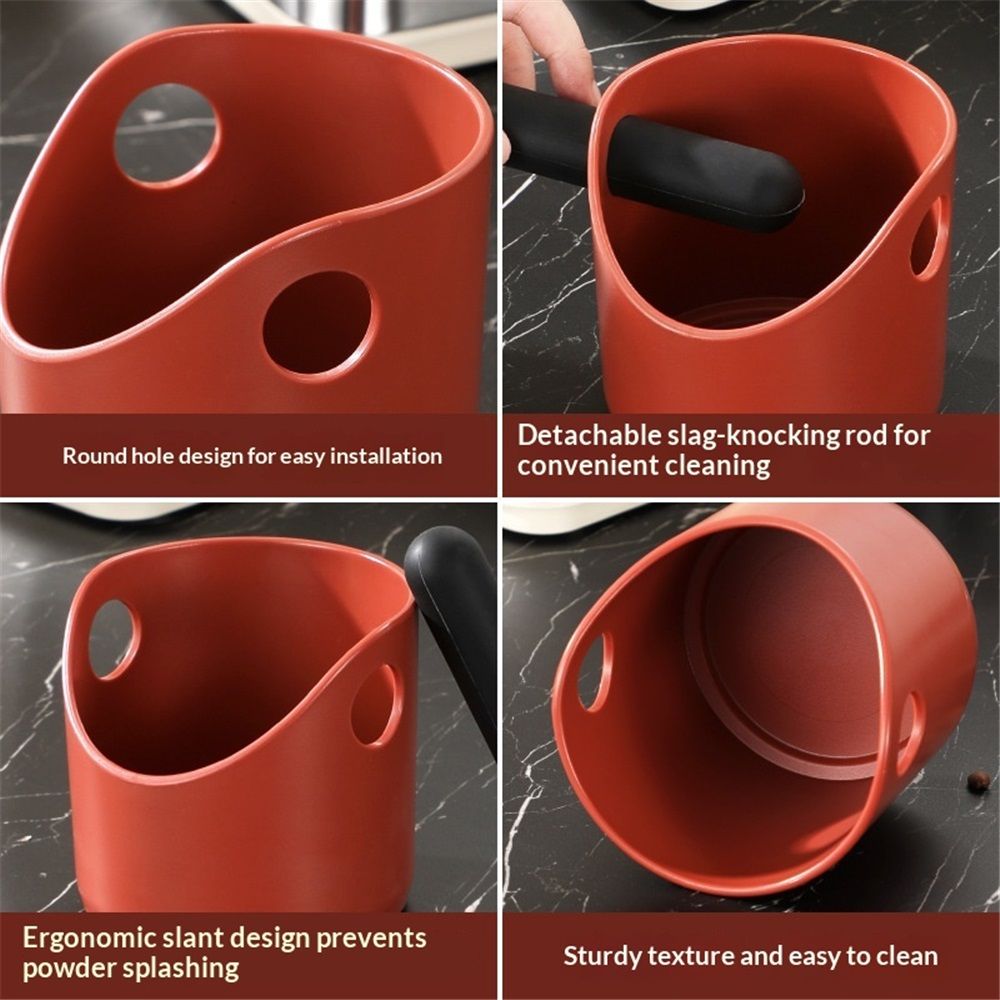 Round hole design for easy installation

Detachable slag-knocking rod for convenient cleaning

Ergonomic slant design prevents powder splashing

Sturdy texture and easy to clean