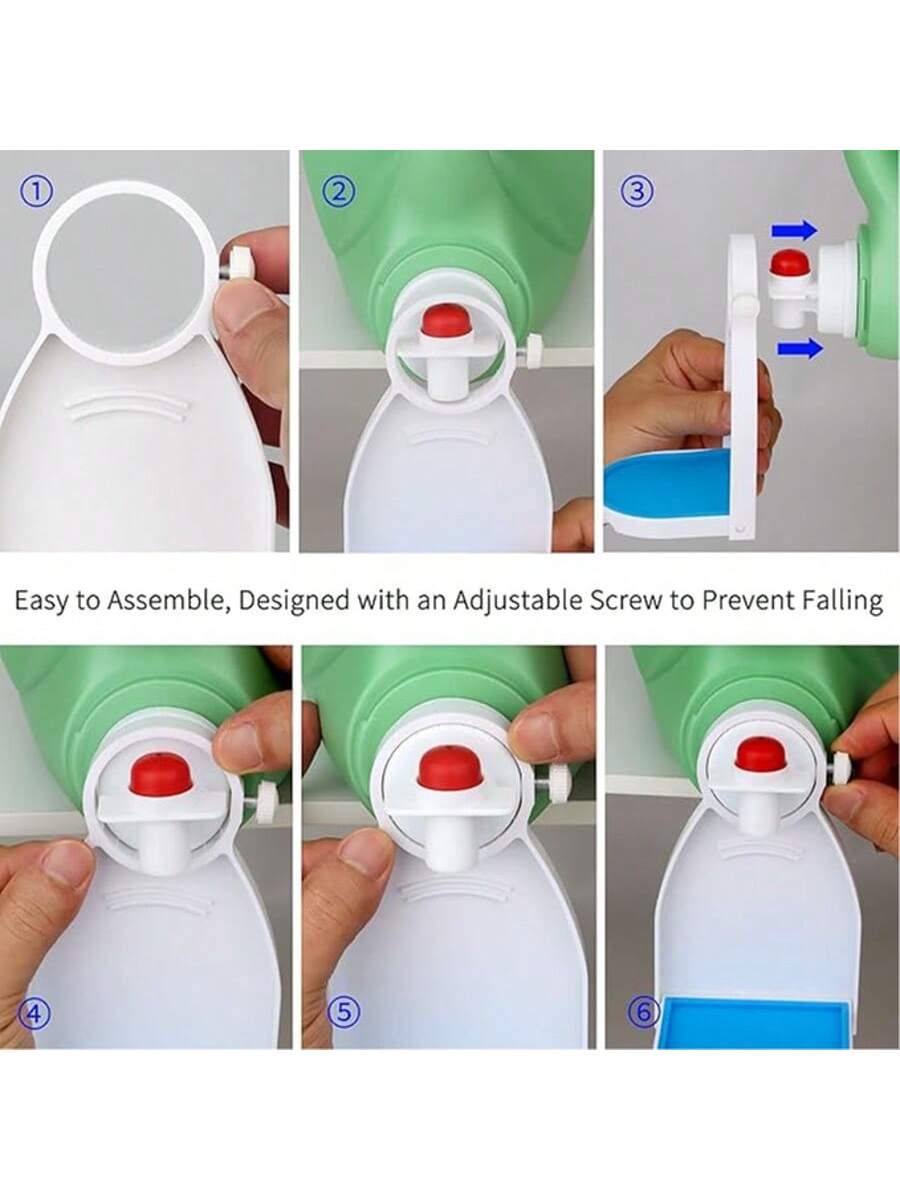 ①

②

③

Easy to Assemble, Designed with an Adjustable Screw to Prevent Falling

④

⑤

⑥