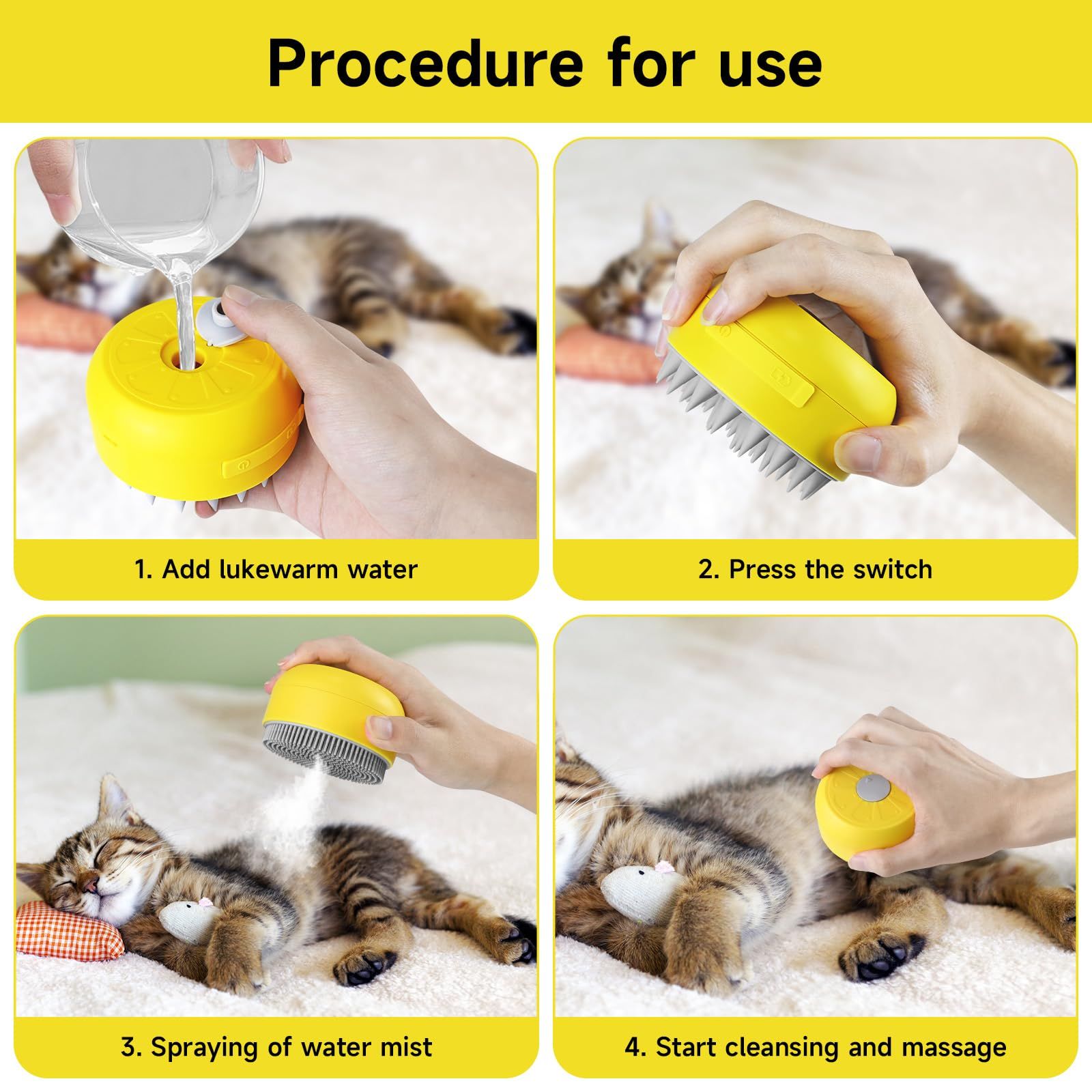 Procedure for use

1. Add lukewarm water

2. Press the switch

3. Spraying of water mist

4. Start cleansing and massage