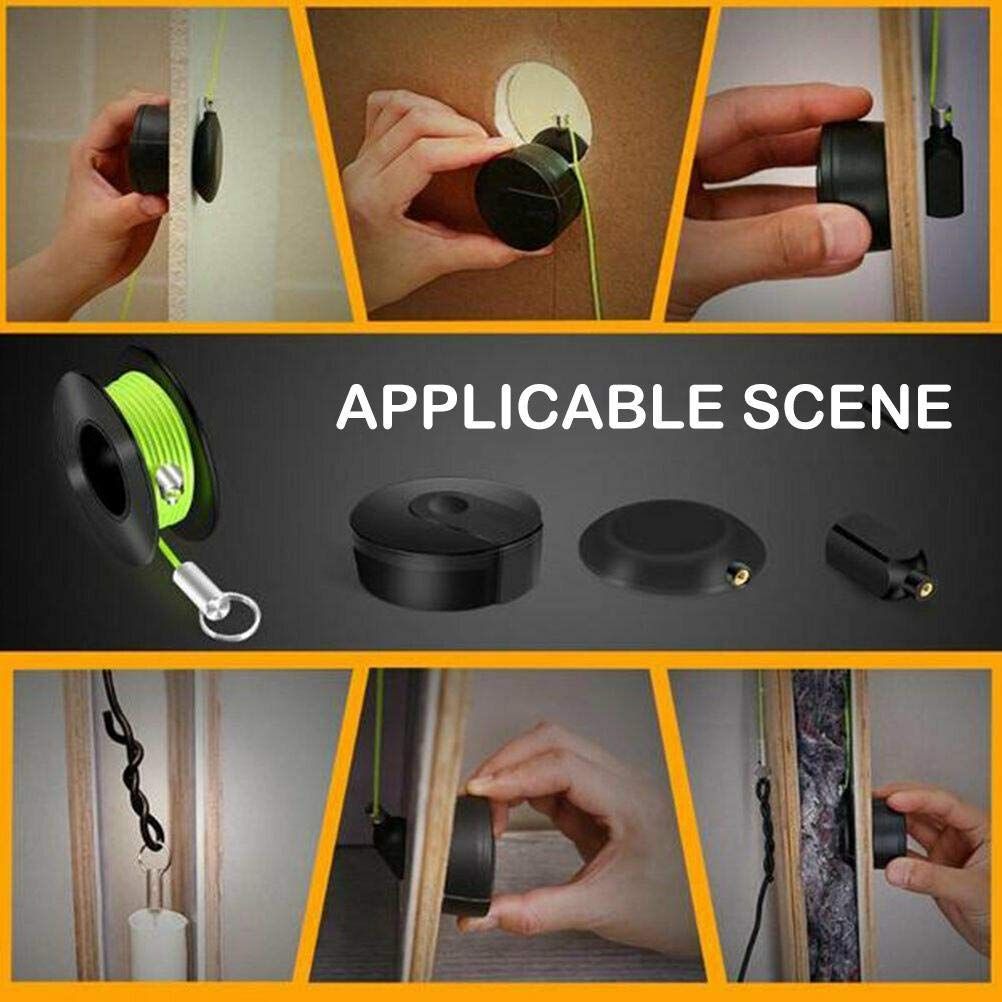 APPLICABLE SCENE