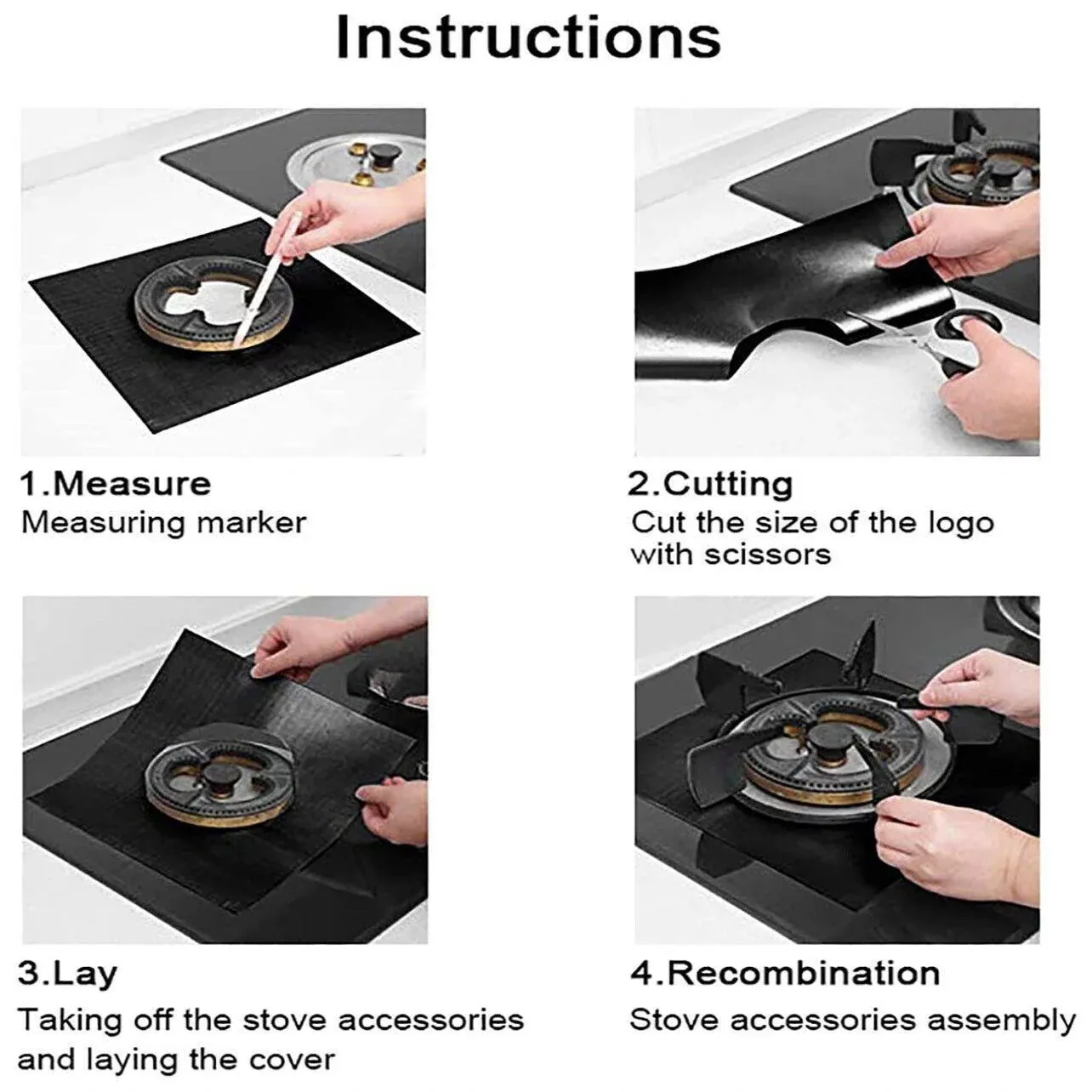 Instructions

1.Measure
Measuring marker

2.Cutting
Cut the size of the logo with scissors

3.Lay
Taking off the stove accessories and laying the cover

4.Recombination
Stove accessories assembly