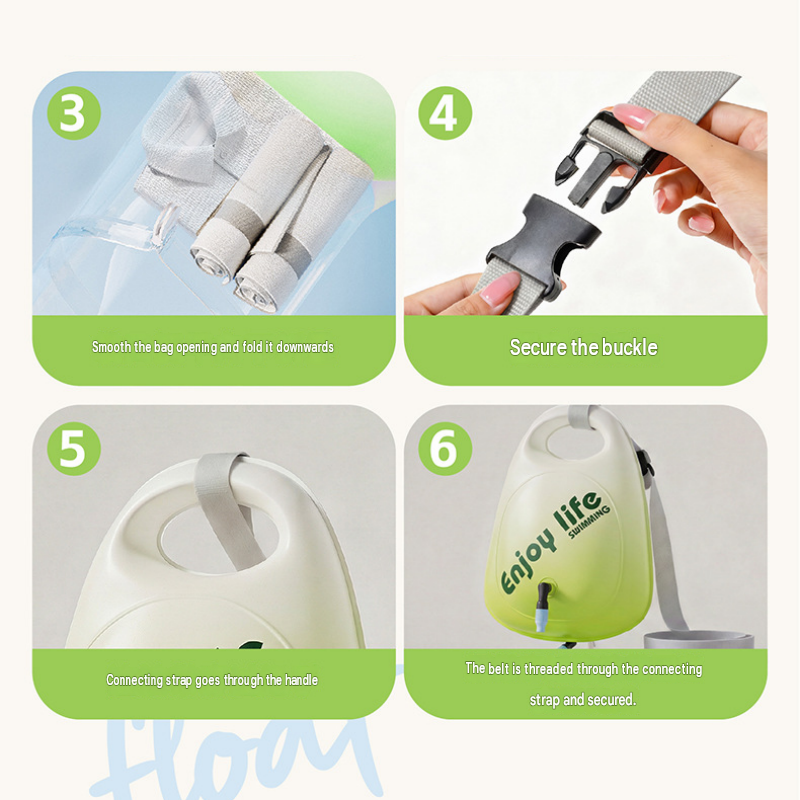 3

Smooth the bag opening and fold it downwards

4

Secure the buckle

5

Connecting strap goes through the handle

6

Enjoy life
SWIMMING

The belt is threaded through the connecting strap and secured.

float