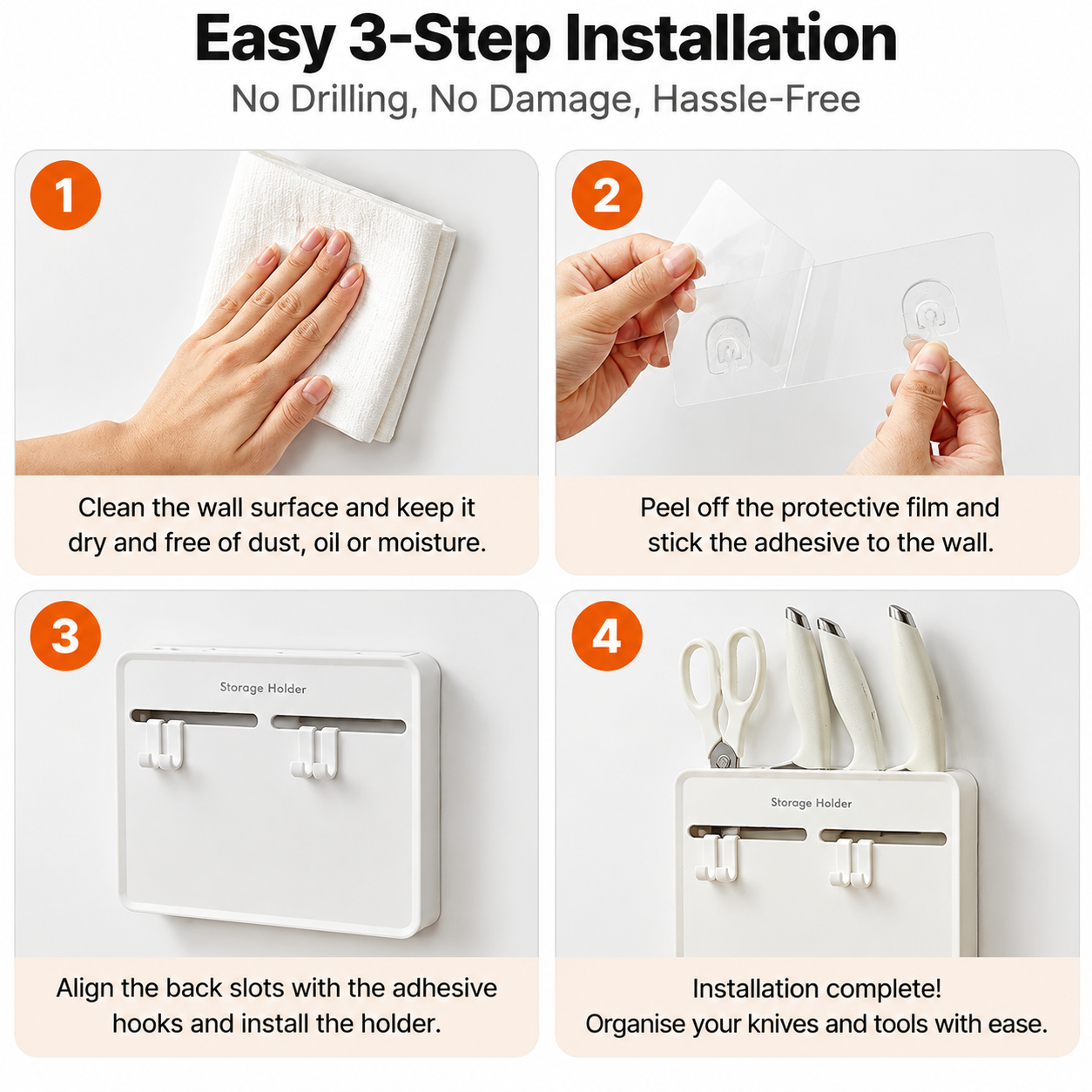 Easy 3-Step Installation
No Drilling, No Damage, Hassle-Free

1

Clean the wall surface and keep it dry and free of dust, oil or moisture.

2

Peel off the protective film and stick the adhesive to the wall.

3

Storage Holder

Align the back slots with the adhesive hooks and install the holder.

4

Storage Holder

Installation complete!
Organise your knives and tools with ease.